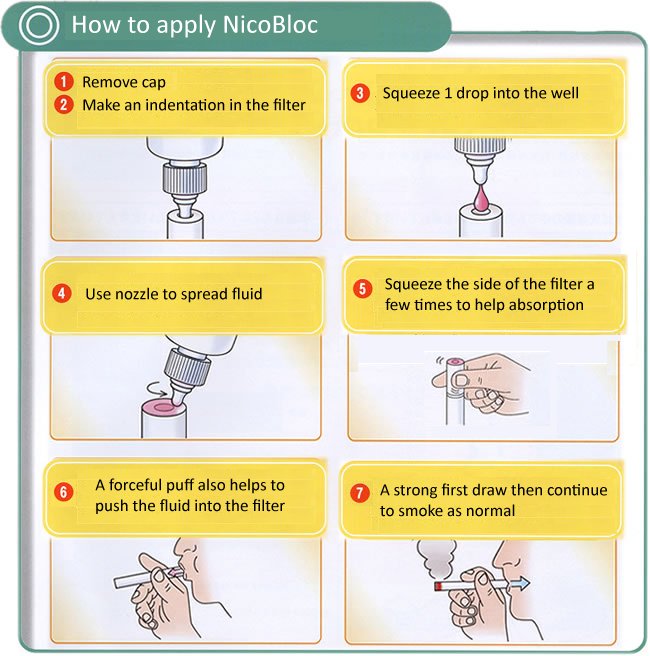 How to apply NicoBloc

1 Remove cap
2 Make an indentation in the filter

3 Squeeze 1 drop into the well

4 Use nozzle to spread fluid

5 Squeeze the side of the filter a few times to help absorption

6 A forceful puff also helps to push the fluid into the filter

7 A strong first draw then continue to smoke as normal